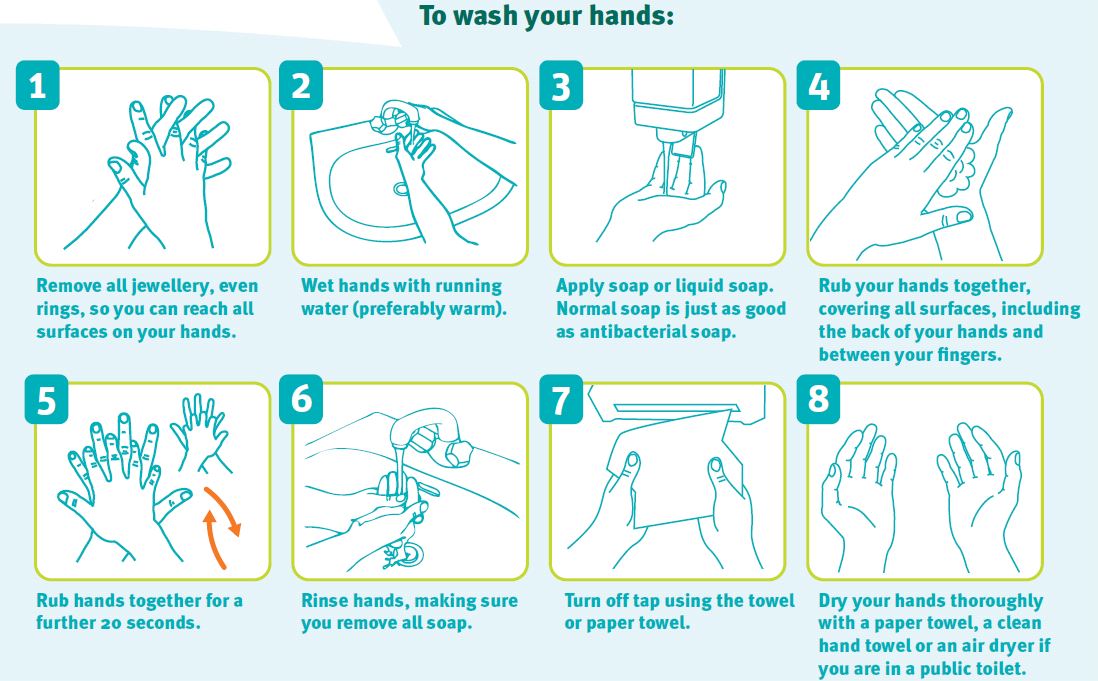 To wash your hands:

1

Remove all jewellery, even rings, so you can reach all surfaces on your hands.

2

Wet hands with running water (preferably warm).

3

Apply soap or liquid soap. Normal soap is just as good as antibacterial soap.

4

Rub your hands together, covering all surfaces, including the back of your hands and between your fingers.

5

Rub hands together for a further 20 seconds.

6

Rinse hands, making sure you remove all soap.

7

Turn off tap using the towel or paper towel.

8

Dry your hands thoroughly with a paper towel, a clean hand towel or an air dryer if you are in a public toilet.